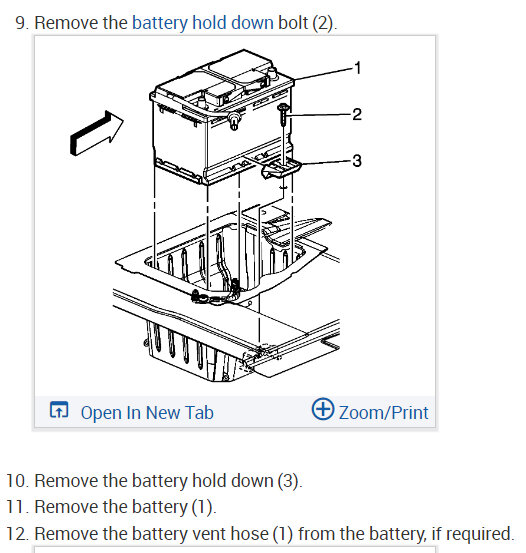 9. Remove the battery hold down bolt (2).

1
2
3

Open In New Tab
Zoom/Print

10. Remove the battery hold down (3).
11. Remove the battery (1).
12. Remove the battery vent hose (1) from the battery, if required.