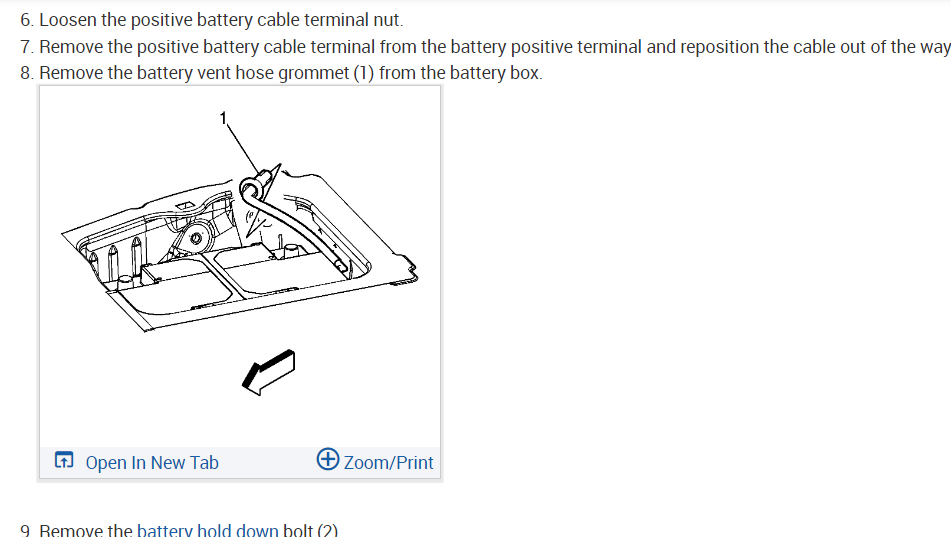 6. Loosen the positive battery cable terminal nut.
7. Remove the positive battery cable terminal from the battery positive terminal and reposition the cable out of the way
8. Remove the battery vent hose grommet (1) from the battery box.

1

Open In New Tab
Zoom/Print

9. Remove the battery hold down bolt (2)