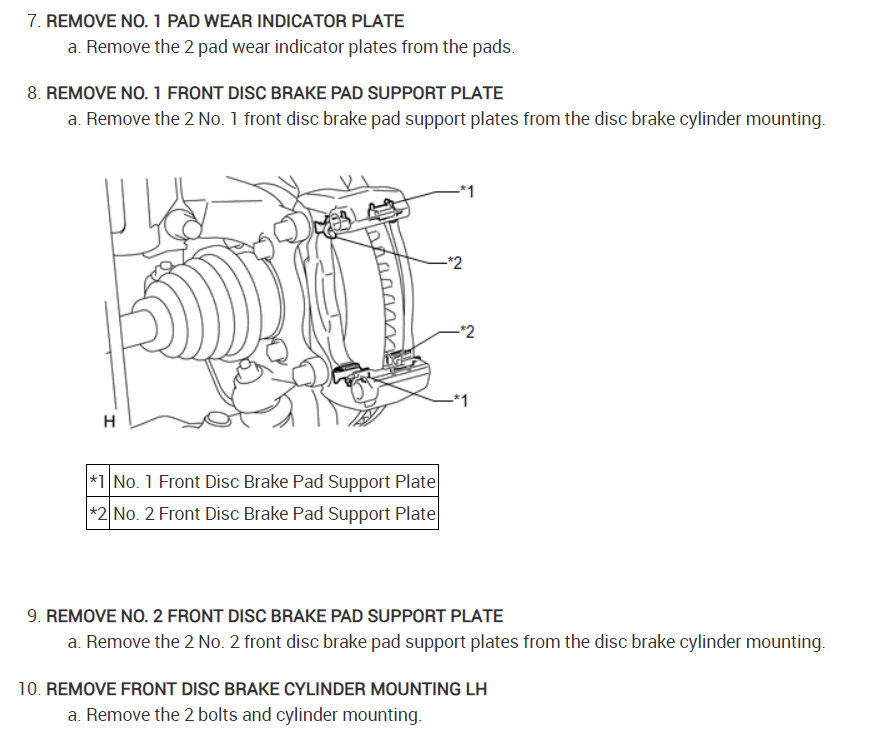 7. REMOVE NO. 1 PAD WEAR INDICATOR PLATE
a. Remove the 2 pad wear indicator plates from the pads.

8. REMOVE NO. 1 FRONT DISC BRAKE PAD SUPPORT PLATE
a. Remove the 2 No. 1 front disc brake pad support plates from the disc brake cylinder mounting.

*1
*2
*2
*1
H

| *1 | No. 1 Front Disc Brake Pad Support Plate |
|---|---|
| *2 | No. 2 Front Disc Brake Pad Support Plate |

9. REMOVE NO. 2 FRONT DISC BRAKE PAD SUPPORT PLATE
a. Remove the 2 No. 2 front disc brake pad support plates from the disc brake cylinder mounting.

10. REMOVE FRONT DISC BRAKE CYLINDER MOUNTING LH
a. Remove the 2 bolts and cylinder mounting.