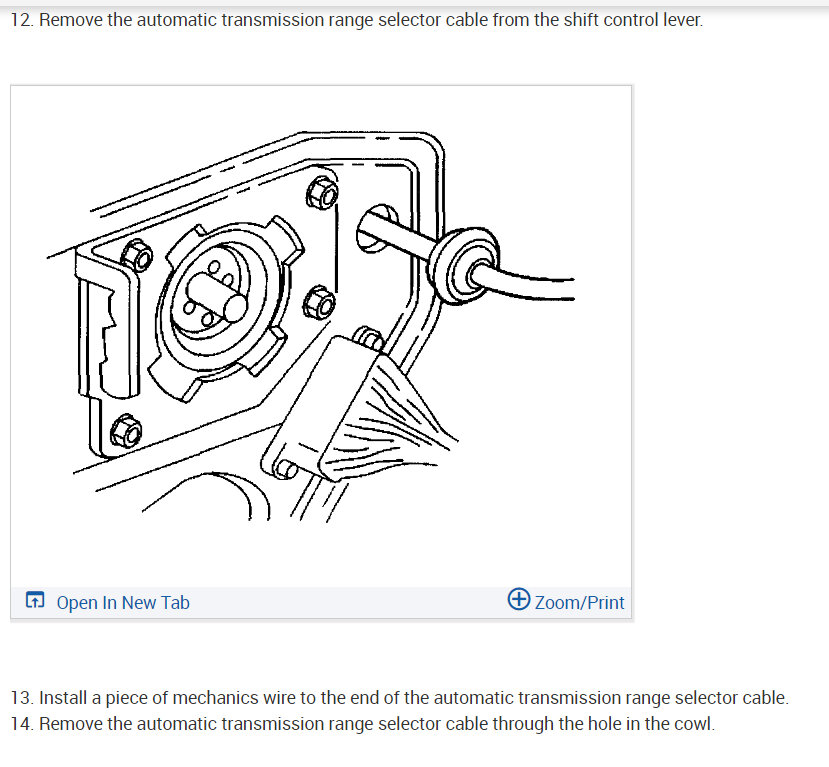 12. Remove the automatic transmission range selector cable from the shift control lever.

Open In New Tab

Zoom/Print

13. Install a piece of mechanics wire to the end of the automatic transmission range selector cable.
14. Remove the automatic transmission range selector cable through the hole in the cowl.