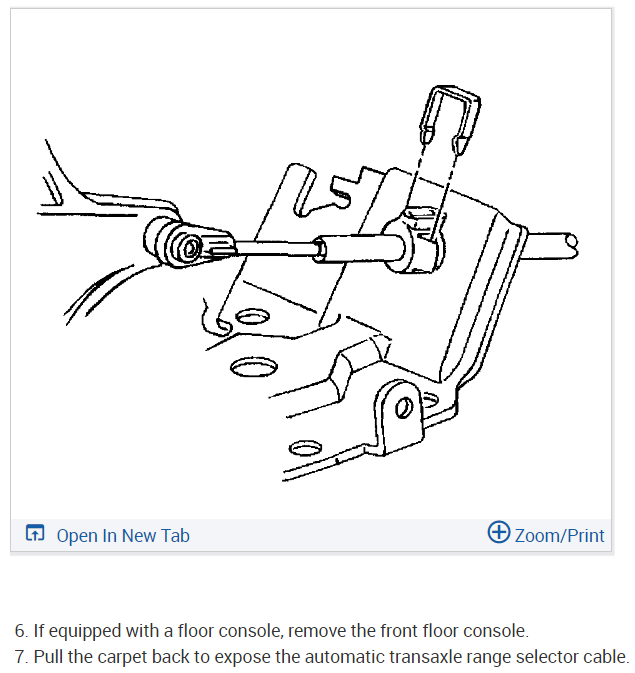 Open In New Tab

Zoom/Print

6. If equipped with a floor console, remove the front floor console.
7. Pull the carpet back to expose the automatic transaxle range selector cable.