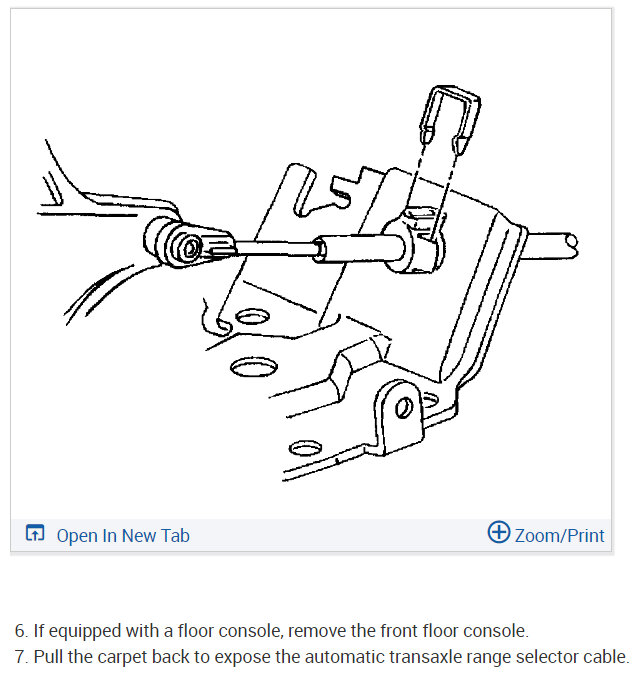 Open In New Tab

Zoom/Print

6. If equipped with a floor console, remove the front floor console.
7. Pull the carpet back to expose the automatic transaxle range selector cable.