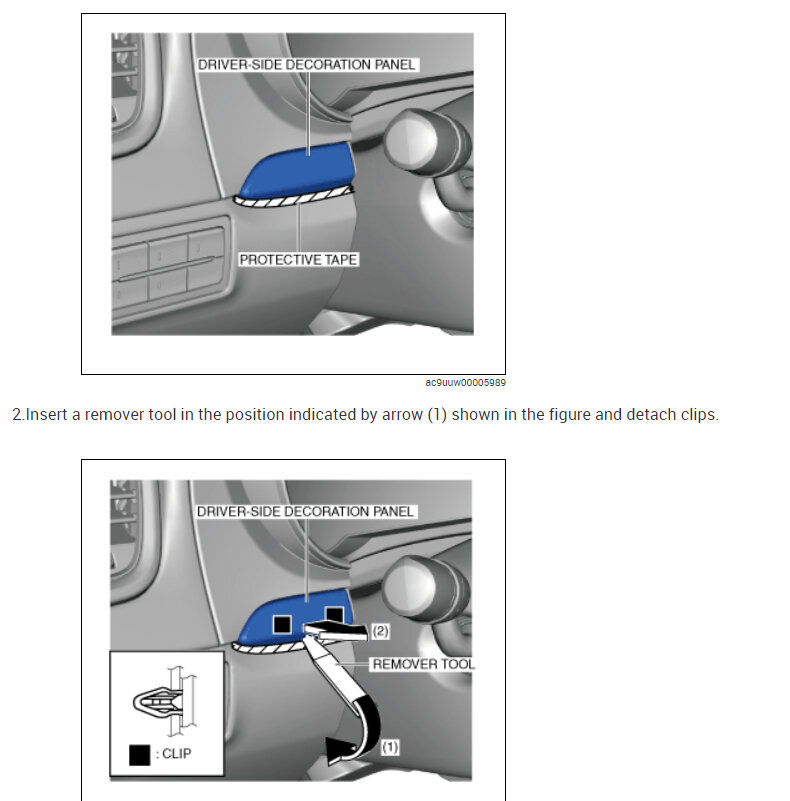 DRIVER-SIDE DECORATION PANEL

PROTECTIVE TAPE

ac9uuw00005989

2.Insert a remover tool in the position indicated by arrow (1) shown in the figure and detach clips.

DRIVER-SIDE DECORATION PANEL

(2)

REMOVER TOOL

(1)

: CLIP