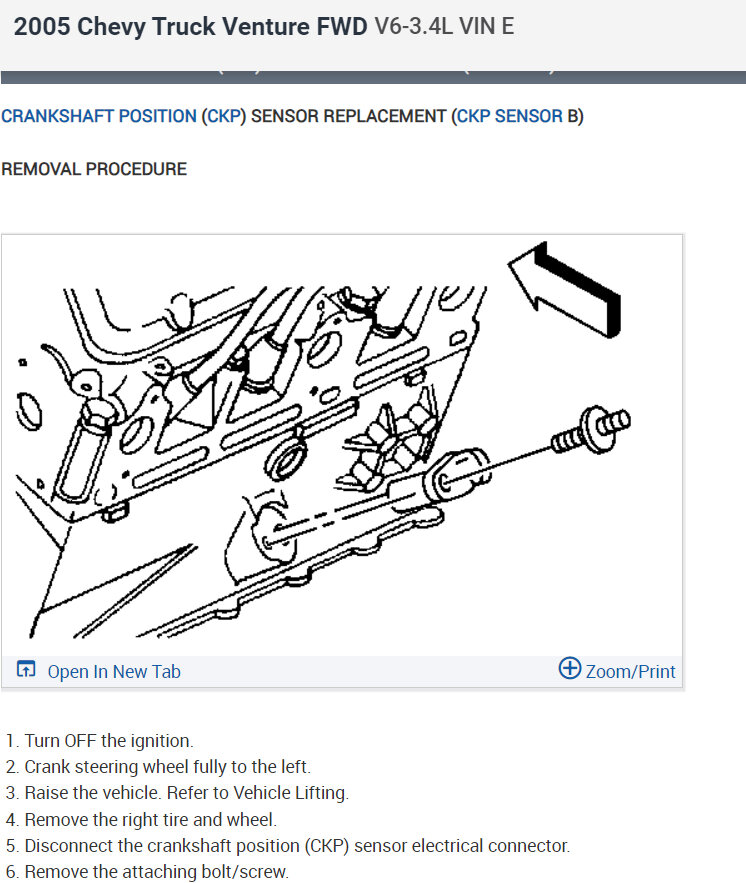 2005 Chevy Truck Venture FWD V6-3.4L VIN E

CRANKSHAFT POSITION (CKP) SENSOR REPLACEMENT (CKP SENSOR B)

REMOVAL PROCEDURE

Open In New Tab

Zoom/Print

1. Turn OFF the ignition.
2. Crank steering wheel fully to the left.
3. Raise the vehicle. Refer to Vehicle Lifting.
4. Remove the right tire and wheel.
5. Disconnect the crankshaft position (CKP) sensor electrical connector.
6. Remove the attaching bolt/screw.