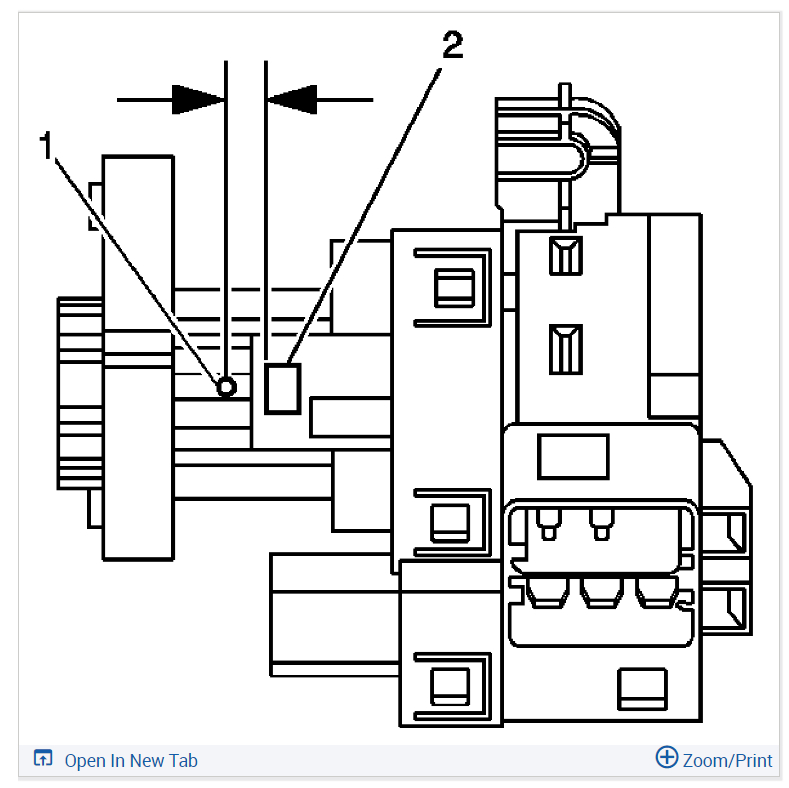 2
1

Open In New Tab
Zoom/Print