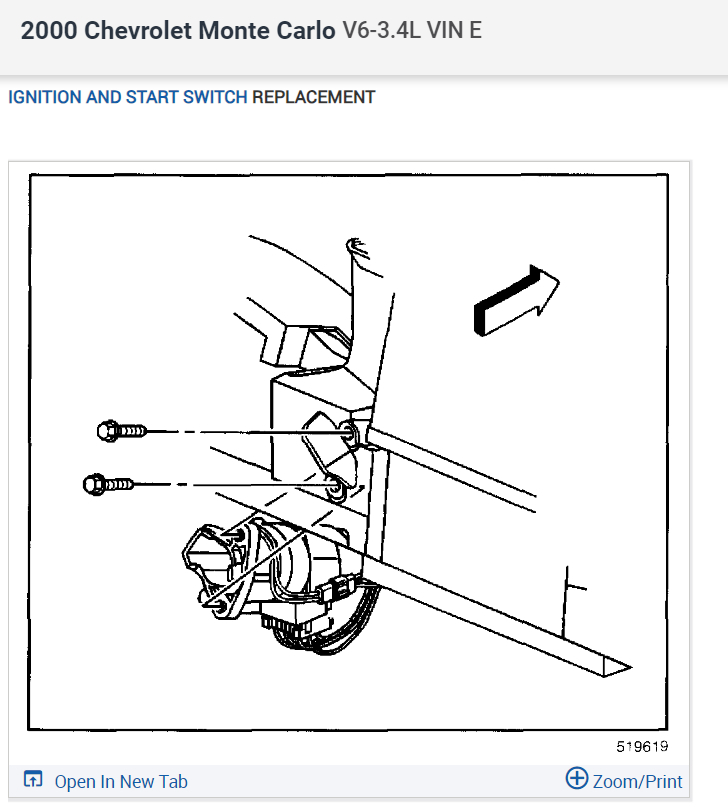 2000 Chevrolet Monte Carlo V6-3.4L VIN E

IGNITION AND START SWITCH REPLACEMENT

519619

Open In New Tab

Zoom/Print