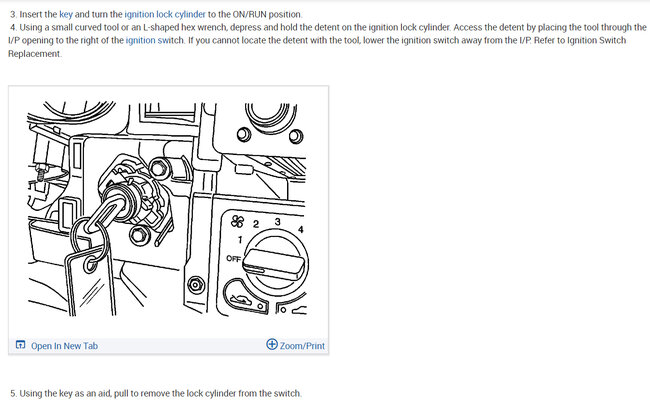 3. Insert the key and turn the ignition lock cylinder to the ON/RUN position.
4. Using a small curved tool or an L-shaped hex wrench, depress and hold the detent on the ignition lock cylinder. Access the detent by placing the tool through the I/P opening to the right of the ignition switch. If you cannot locate the detent with the tool, lower the ignition switch away from the I/P. Refer to Ignition Switch Replacement.

2
3
4
1
OFF

Open In New Tab
Zoom/Print

5. Using the key as an aid, pull to remove the lock cylinder from the switch.