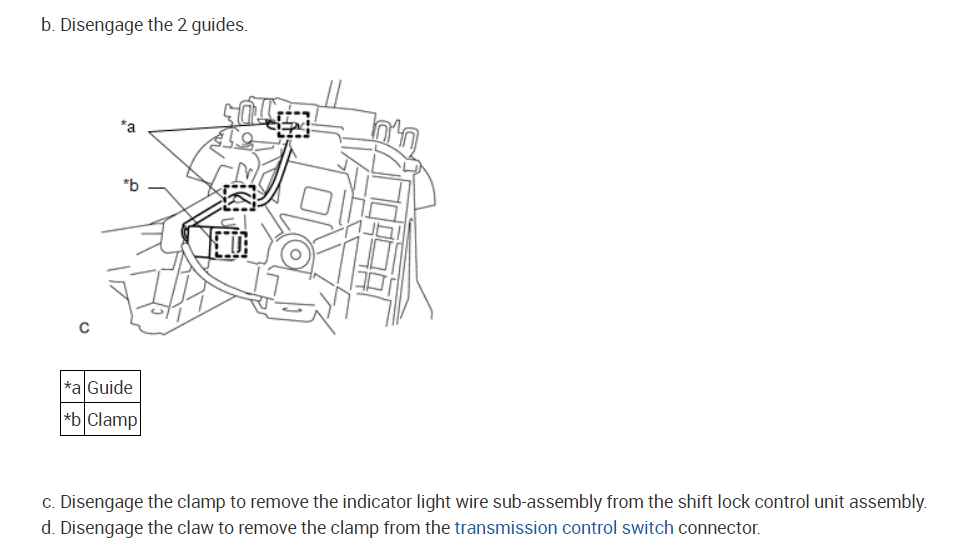 b. Disengage the 2 guides.

*a

*b

C

| *a | Guide |
|---|---|
| *b | Clamp |

c. Disengage the clamp to remove the indicator light wire sub-assembly from the shift lock control unit assembly.
d. Disengage the claw to remove the clamp from the transmission control switch connector.