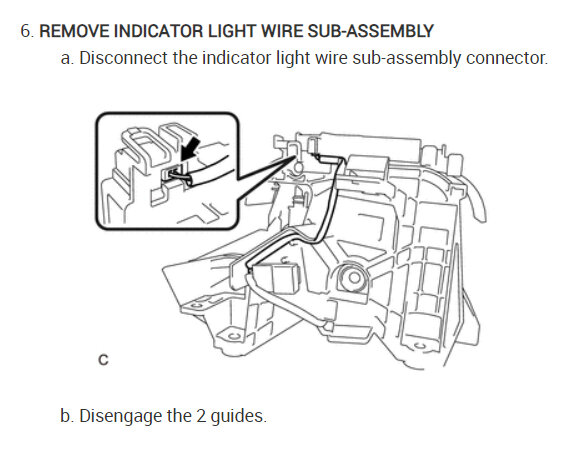 6. REMOVE INDICATOR LIGHT WIRE SUB-ASSEMBLY

a. Disconnect the indicator light wire sub-assembly connector.

C

b. Disengage the 2 guides.