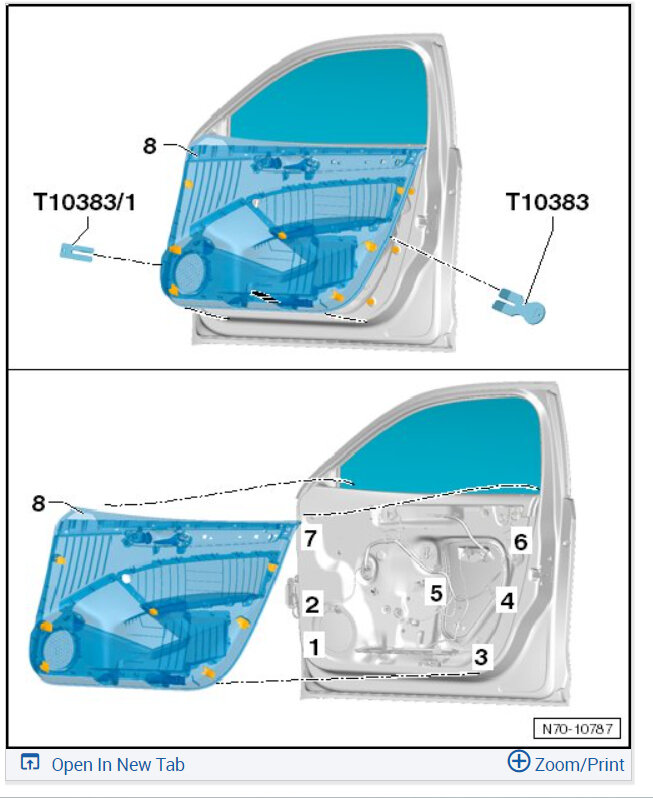 8
T10383/1
T10383

8
7
6
2
5
4
1
3
N70-10787

Open In New Tab
Zoom/Print