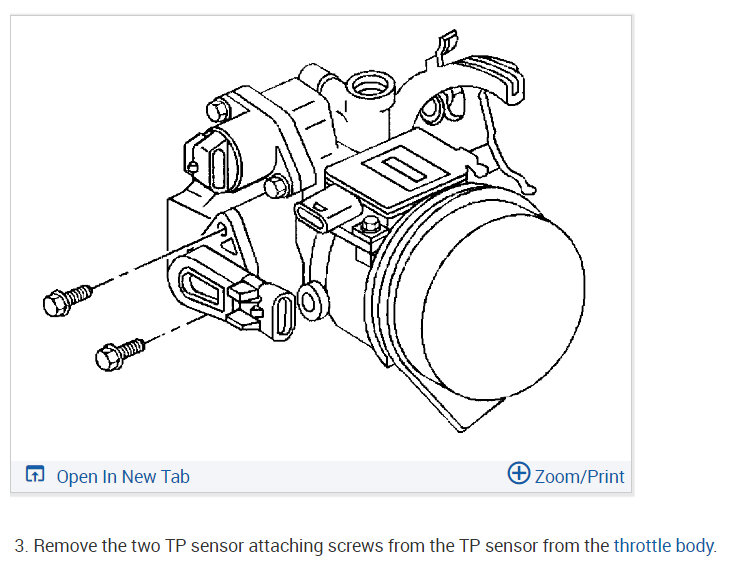 Open In New Tab

Zoom/Print

3. Remove the two TP sensor attaching screws from the TP sensor from the throttle body.