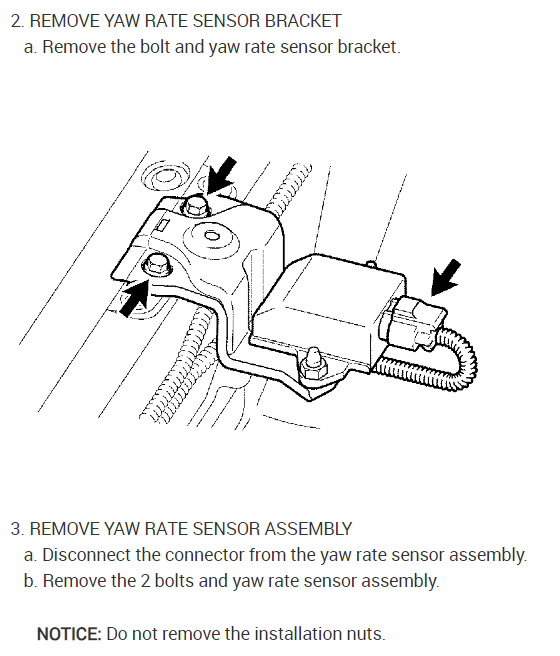 2. REMOVE YAW RATE SENSOR BRACKET

a. Remove the bolt and yaw rate sensor bracket.

3. REMOVE YAW RATE SENSOR ASSEMBLY

a. Disconnect the connector from the yaw rate sensor assembly.

b. Remove the 2 bolts and yaw rate sensor assembly.

NOTICE: Do not remove the installation nuts.