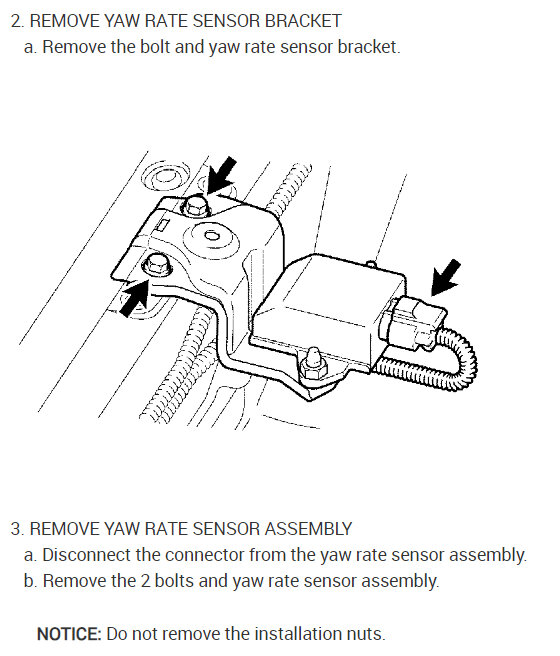 2. REMOVE YAW RATE SENSOR BRACKET
a. Remove the bolt and yaw rate sensor bracket.

3. REMOVE YAW RATE SENSOR ASSEMBLY
a. Disconnect the connector from the yaw rate sensor assembly.
b. Remove the 2 bolts and yaw rate sensor assembly.

NOTICE: Do not remove the installation nuts.