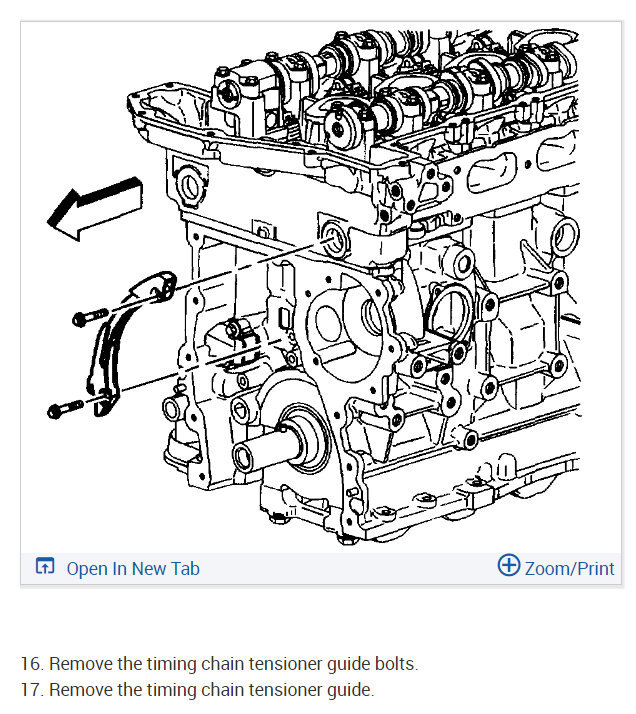 Open In New Tab

Zoom/Print

16. Remove the timing chain tensioner guide bolts.
17. Remove the timing chain tensioner guide.