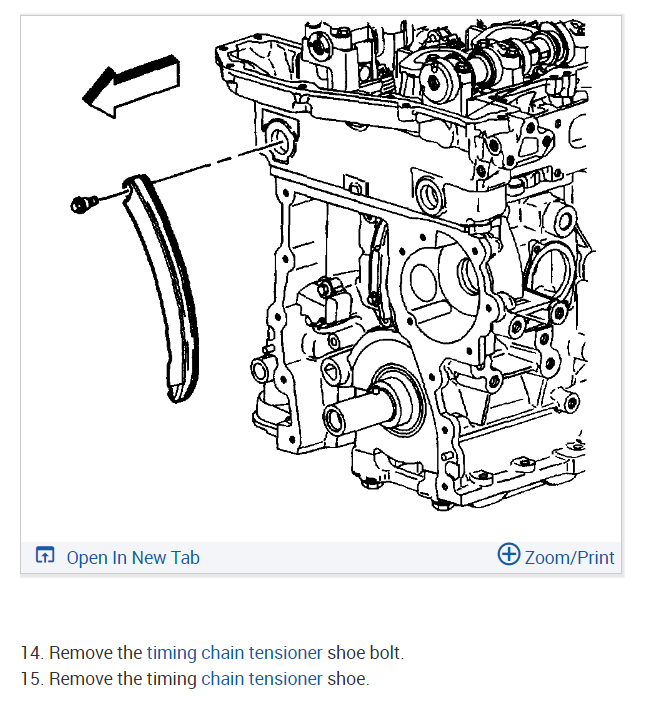 Open In New Tab
Zoom/Print

14. Remove the timing chain tensioner shoe bolt.
15. Remove the timing chain tensioner shoe.