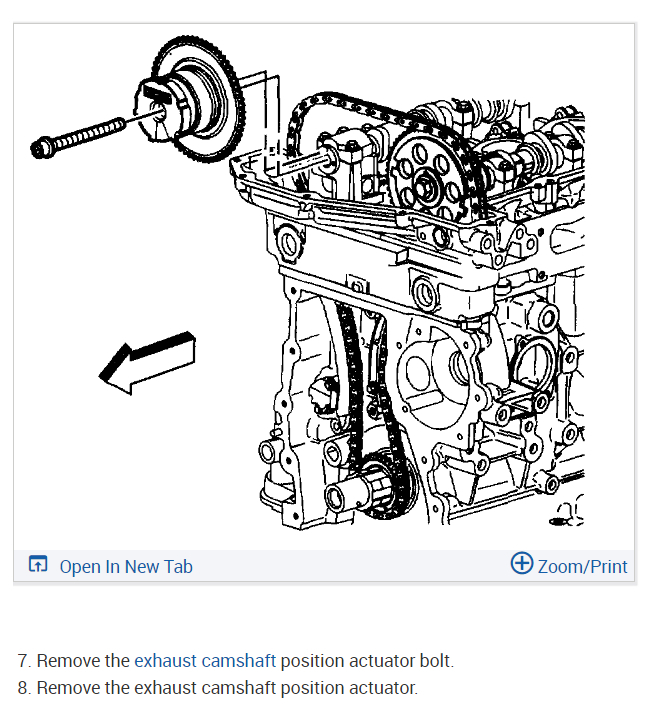 Open In New Tab

Zoom/Print

7. Remove the exhaust camshaft position actuator bolt.

8. Remove the exhaust camshaft position actuator.