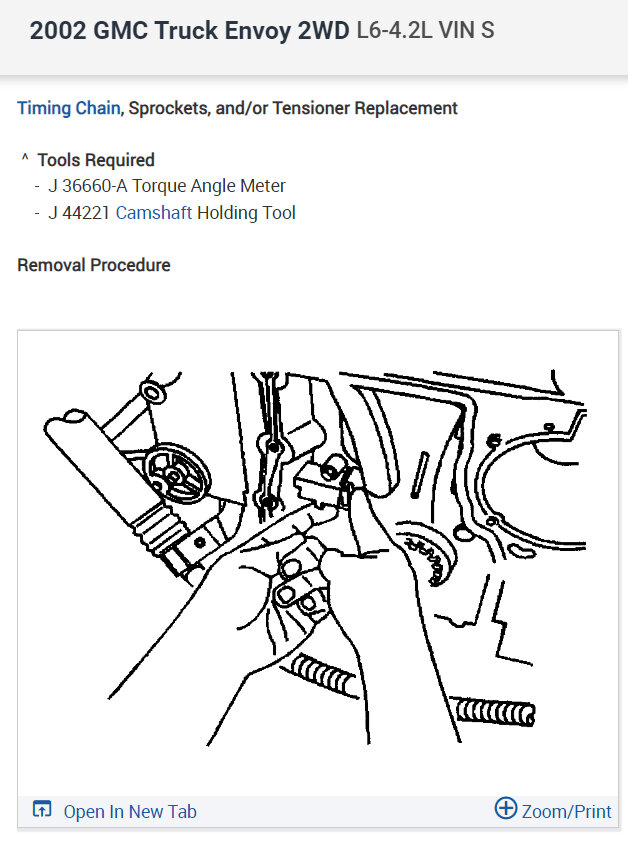 2002 GMC Truck Envoy 2WD L6-4.2L VIN S

Timing Chain, Sprockets, and/or Tensioner Replacement

^ Tools Required
- J 36660-A Torque Angle Meter
- J 44221 Camshaft Holding Tool

Removal Procedure

Open In New Tab

Zoom/Print