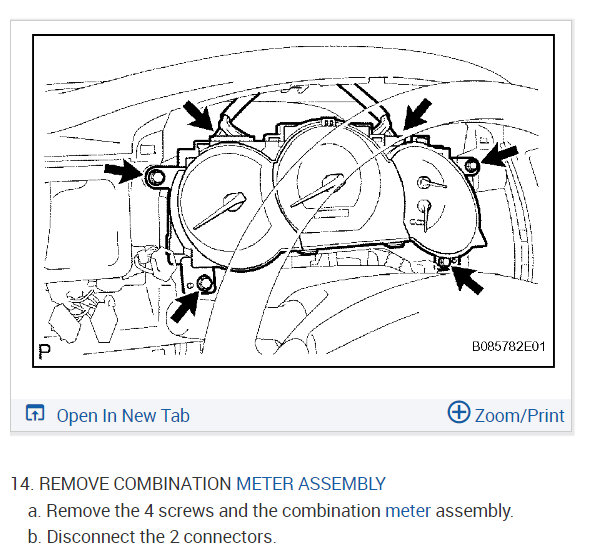 P

B085782E01

Open In New Tab

Zoom/Print

14. REMOVE COMBINATION METER ASSEMBLY

a. Remove the 4 screws and the combination meter assembly.

b. Disconnect the 2 connectors.