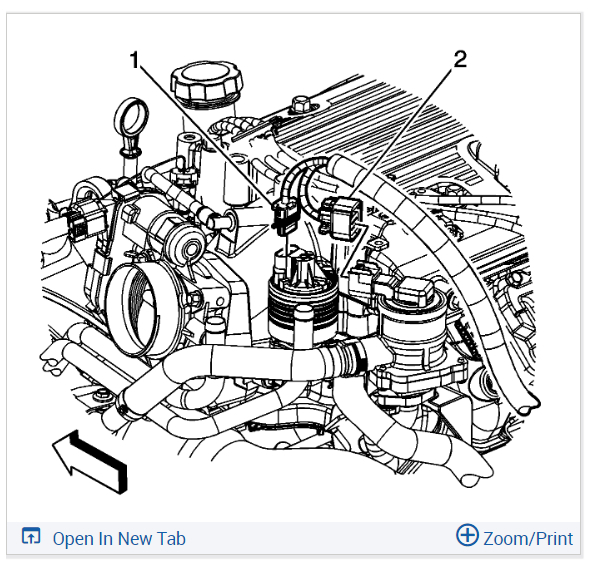 1
2
Open In New Tab
Zoom/Print