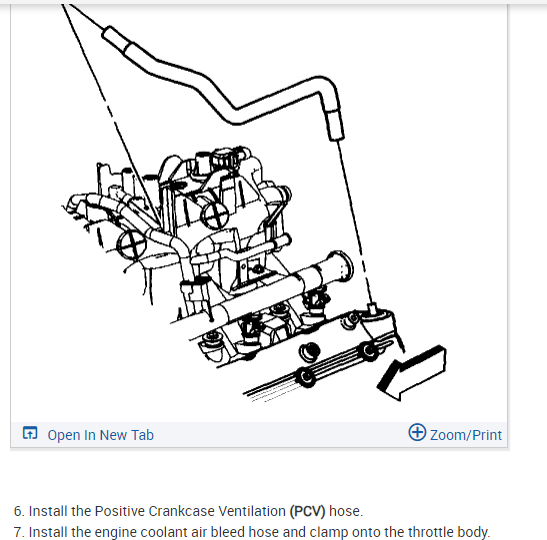 Open In New Tab

Zoom/Print

6. Install the Positive Crankcase Ventilation (PCV) hose.
7. Install the engine coolant air bleed hose and clamp onto the throttle body.