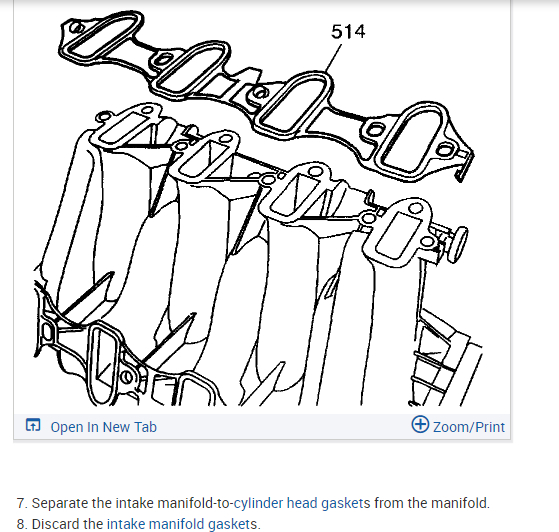 514

Open In New Tab

Zoom/Print

7. Separate the intake manifold-to-cylinder head gaskets from the manifold.
8. Discard the intake manifold gaskets.