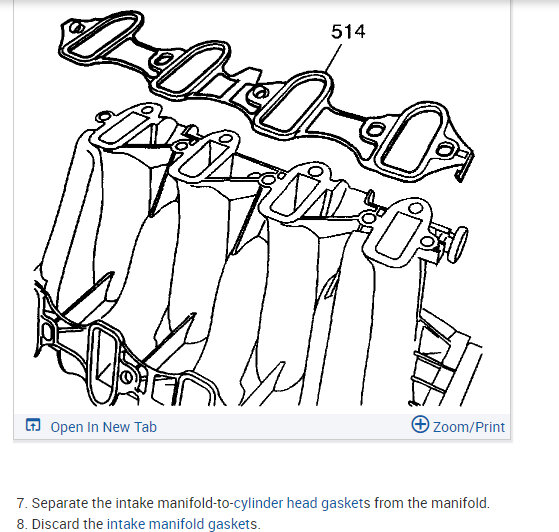 514

Open In New Tab

Zoom/Print

7. Separate the intake manifold-to-cylinder head gaskets from the manifold.
8. Discard the intake manifold gaskets.