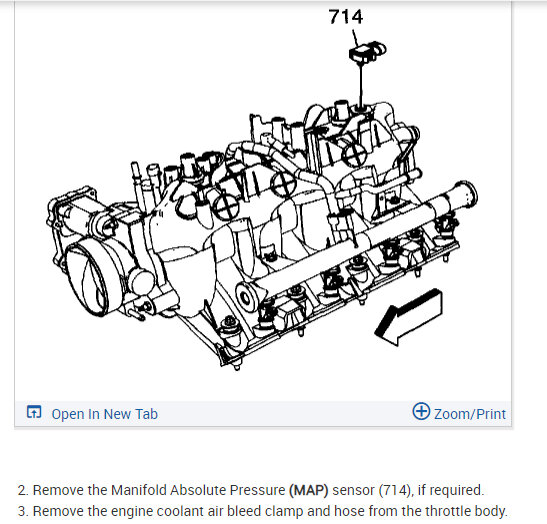 714

Open In New Tab

Zoom/Print

2. Remove the Manifold Absolute Pressure (MAP) sensor (714), if required.
3. Remove the engine coolant air bleed clamp and hose from the throttle body.