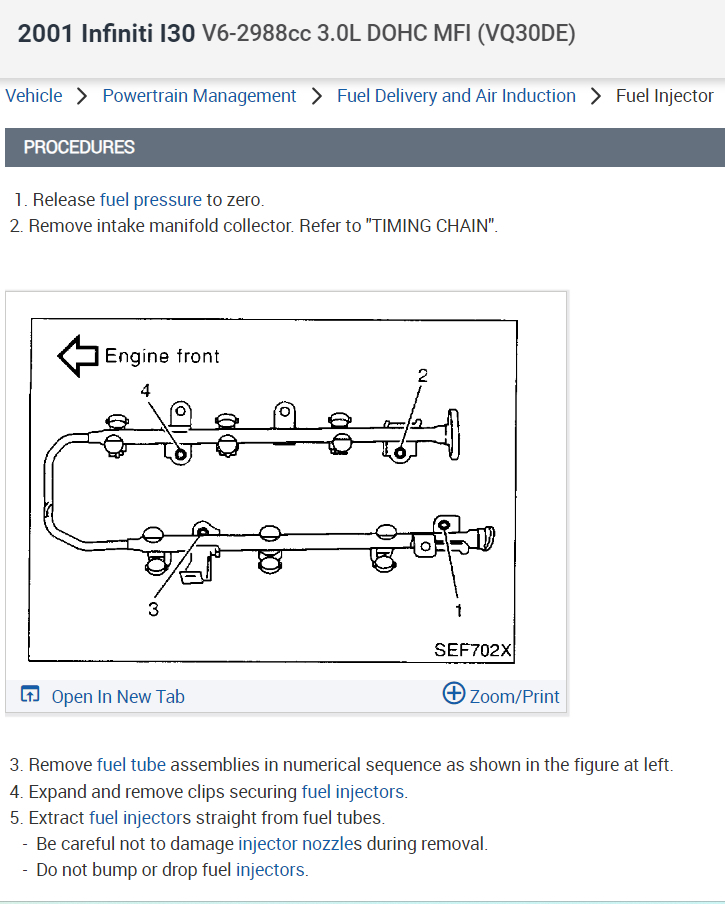 2001 Infiniti I30 V6-2988cc 3.0L DOHC MFI (VQ30DE)

Vehicle > Powertrain Management > Fuel Delivery and Air Induction > Fuel Injector

PROCEDURES

1. Release fuel pressure to zero.
2. Remove intake manifold collector. Refer to "TIMING CHAIN".

Engine front
4
2
3
1
SEF702X

Open In New Tab
Zoom/Print

3. Remove fuel tube assemblies in numerical sequence as shown in the figure at left.
4. Expand and remove clips securing fuel injectors.
5. Extract fuel injectors straight from fuel tubes.
- Be careful not to damage injector nozzles during removal.
- Do not bump or drop fuel injectors.