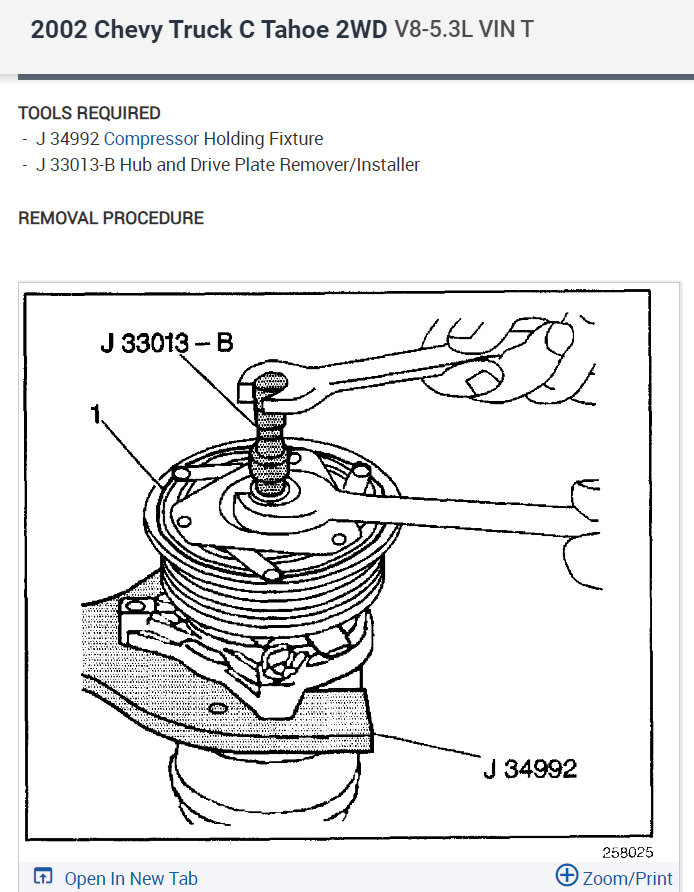 2002 Chevy Truck C Tahoe 2WD V8-5.3L VIN T

TOOLS REQUIRED
- J 34992 Compressor Holding Fixture
- J 33013-B Hub and Drive Plate Remover/Installer

REMOVAL PROCEDURE

J 33013 – B
1
J 34992
258025

Open In New Tab
Zoom/Print