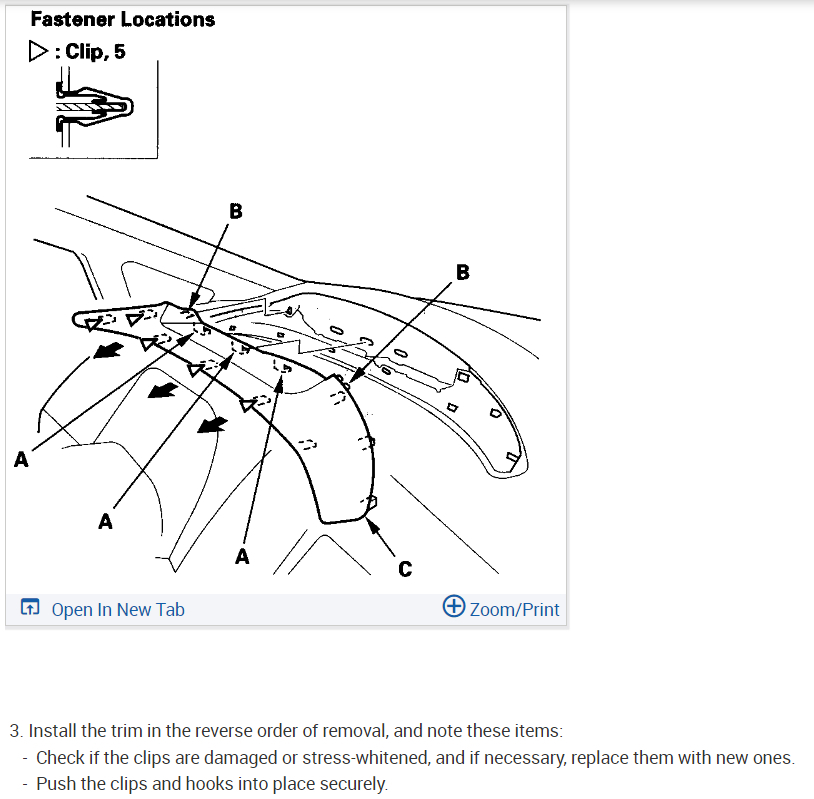 Fastener Locations

▷ : Clip, 5

B

B

A

A

A

C

Open In New Tab

Zoom/Print

3. Install the trim in the reverse order of removal, and note these items:

- Check if the clips are damaged or stress-whitened, and if necessary, replace them with new ones.
- Push the clips and hooks into place securely.