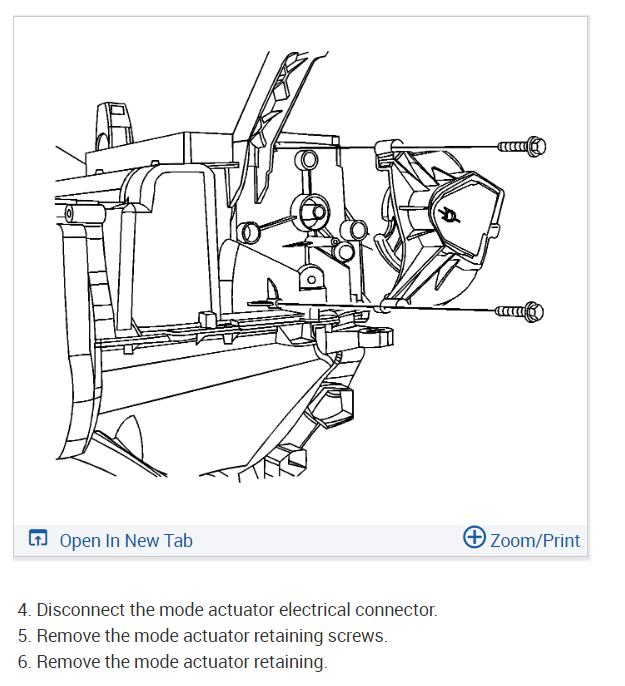 Open In New Tab

Zoom/Print

4. Disconnect the mode actuator electrical connector.
5. Remove the mode actuator retaining screws.
6. Remove the mode actuator retaining.