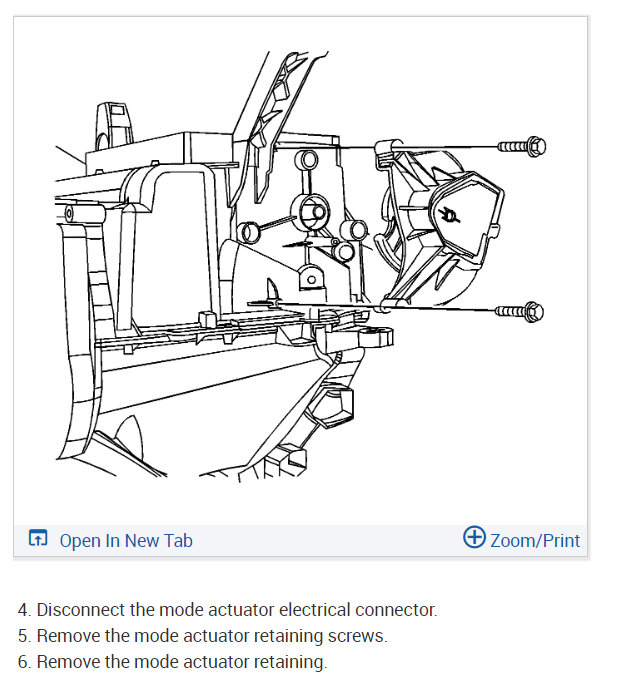 Open In New Tab

Zoom/Print

4. Disconnect the mode actuator electrical connector.
5. Remove the mode actuator retaining screws.
6. Remove the mode actuator retaining.