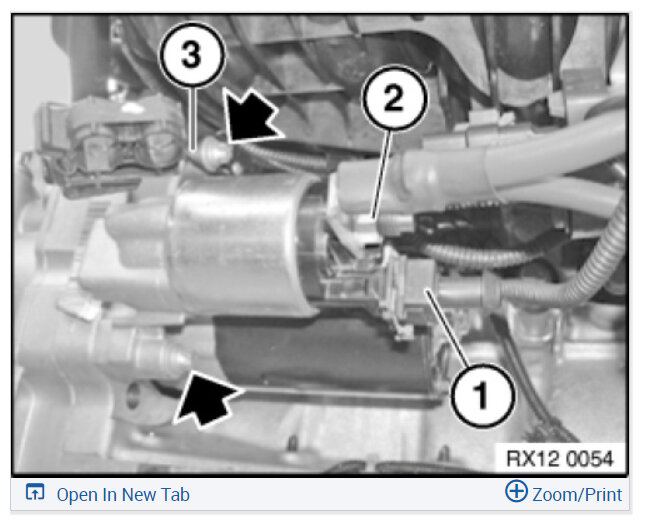 3

2

1

RX12 0054

Open In New Tab

Zoom/Print