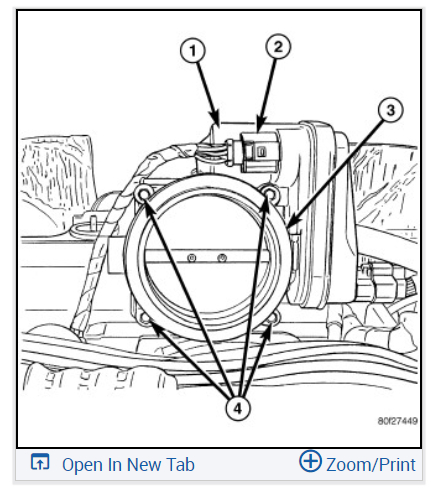 1
2
3
4
80f27449

Open In New Tab
Zoom/Print