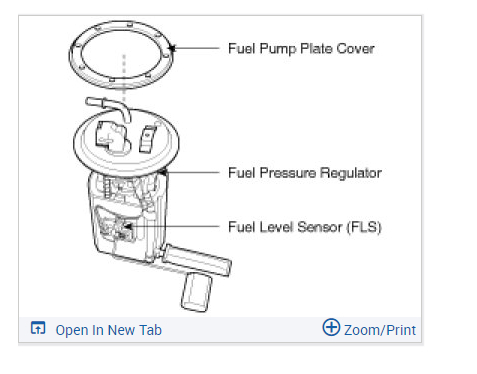 Fuel Pump Plate Cover

Fuel Pressure Regulator

Fuel Level Sensor (FLS)

Open In New Tab

Zoom/Print