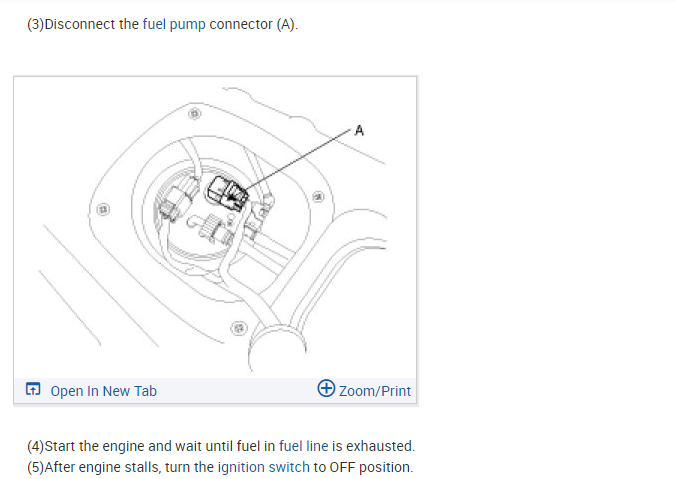 (3)Disconnect the fuel pump connector (A).

A

Open In New Tab

Zoom/Print

(4)Start the engine and wait until fuel in fuel line is exhausted.
(5)After engine stalls, turn the ignition switch to OFF position.