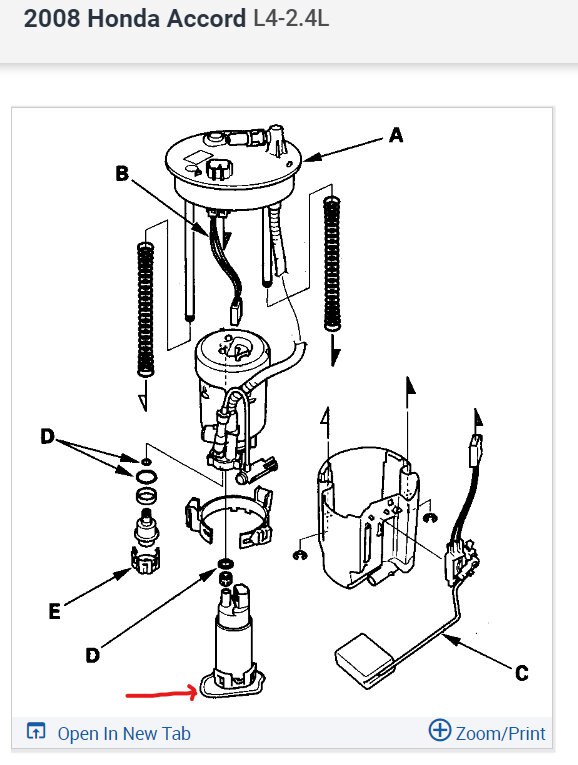 2008 Honda Accord L4-2.4L

A

B

D

E

D

C

Open In New Tab

Zoom/Print