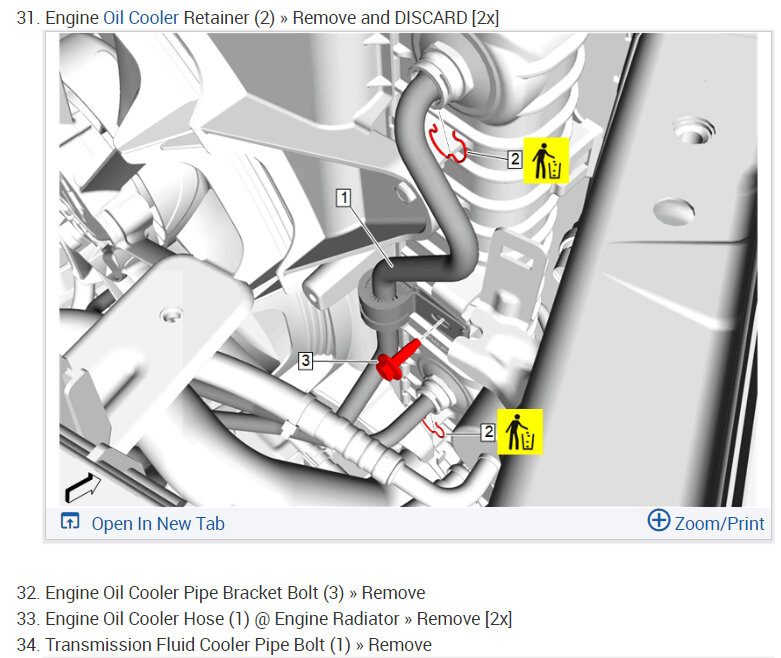 31. Engine Oil Cooler Retainer (2) » Remove and DISCARD [2x]

2

1

3

2

Open In New Tab

Zoom/Print

32. Engine Oil Cooler Pipe Bracket Bolt (3) » Remove
33. Engine Oil Cooler Hose (1) @ Engine Radiator » Remove [2x]
34. Transmission Fluid Cooler Pipe Bolt (1) » Remove