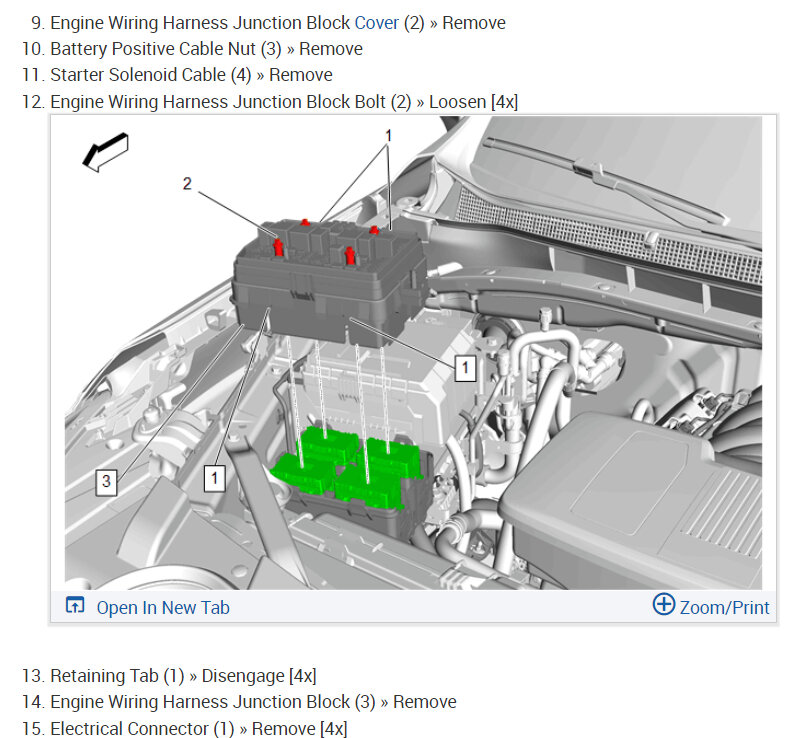 9. Engine Wiring Harness Junction Block Cover (2) » Remove
10. Battery Positive Cable Nut (3) » Remove
11. Starter Solenoid Cable (4) » Remove
12. Engine Wiring Harness Junction Block Bolt (2) » Loosen [4x]

1
2
1
3
1

Open In New Tab
Zoom/Print

13. Retaining Tab (1) » Disengage [4x]
14. Engine Wiring Harness Junction Block (3) » Remove
15. Electrical Connector (1) » Remove [4x]