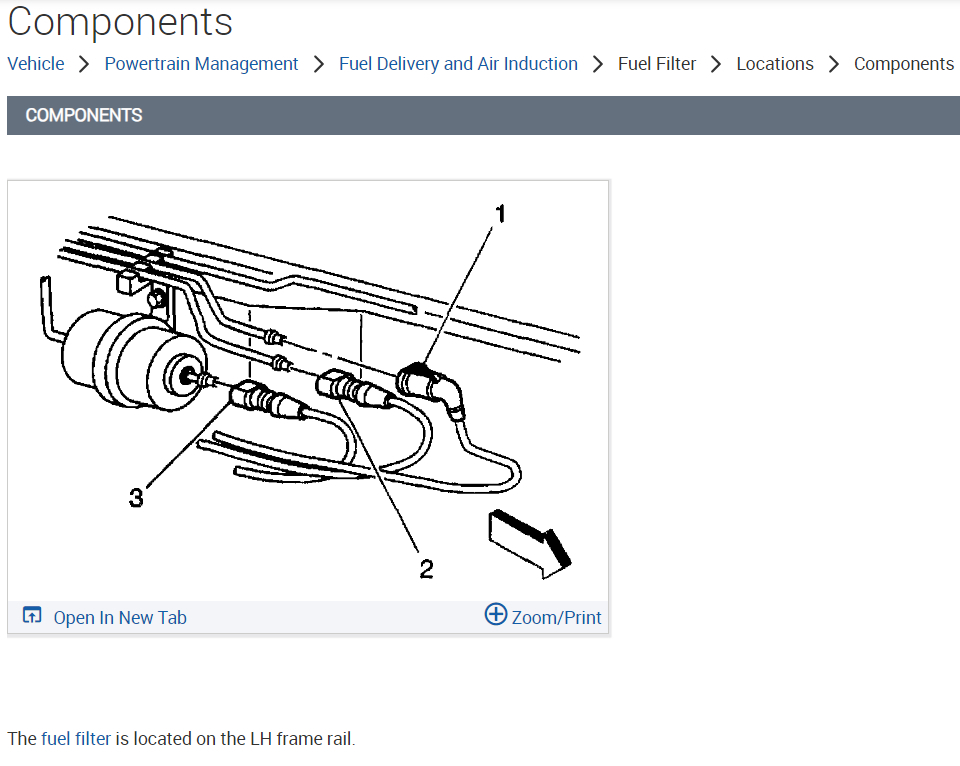 Components

Vehicle > Powertrain Management > Fuel Delivery and Air Induction > Fuel Filter > Locations > Components

COMPONENTS

1

3

2

Open In New Tab

Zoom/Print

The fuel filter is located on the LH frame rail.