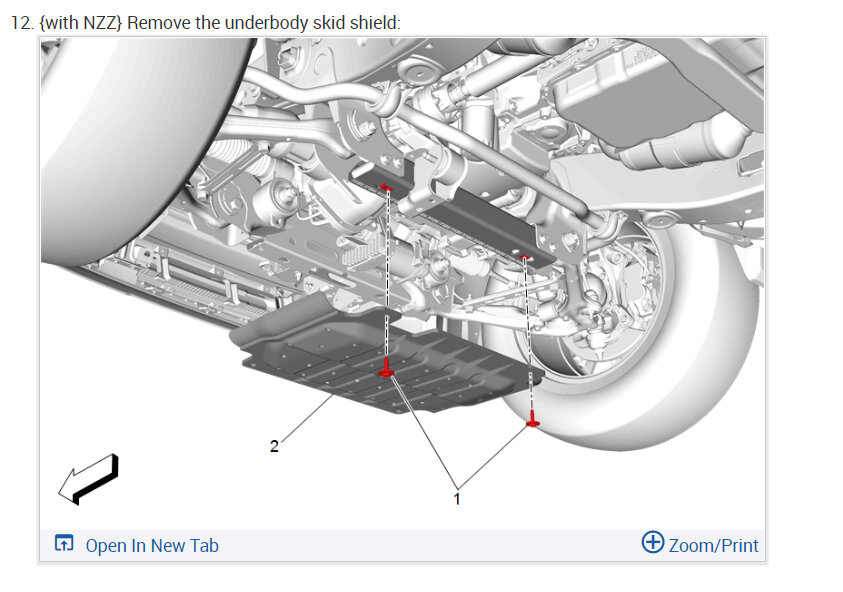 12. {with NZZ} Remove the underbody skid shield:

2

1

Open In New Tab

Zoom/Print