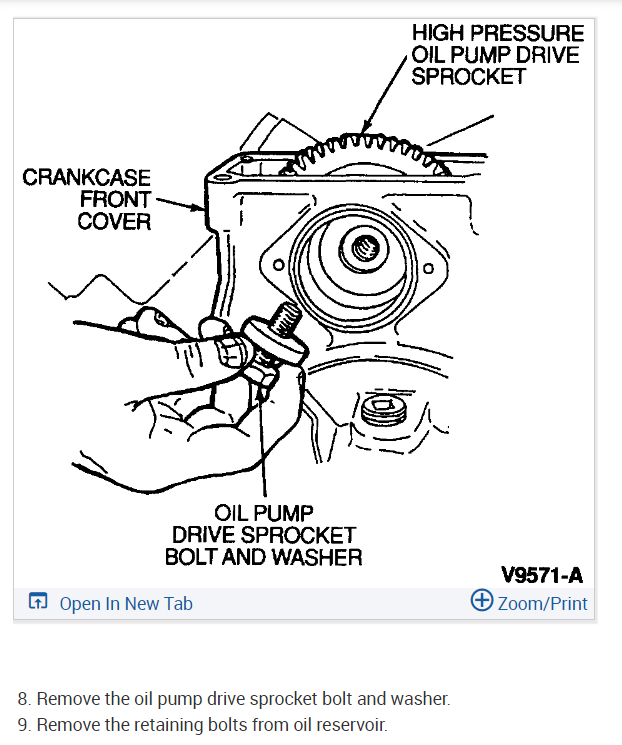 HIGH PRESSURE OIL PUMP DRIVE SPROCKET

CRANKCASE FRONT COVER

OIL PUMP DRIVE SPROCKET BOLT AND WASHER

V9571-A

Open In New Tab

Zoom/Print

8. Remove the oil pump drive sprocket bolt and washer.
9. Remove the retaining bolts from oil reservoir.