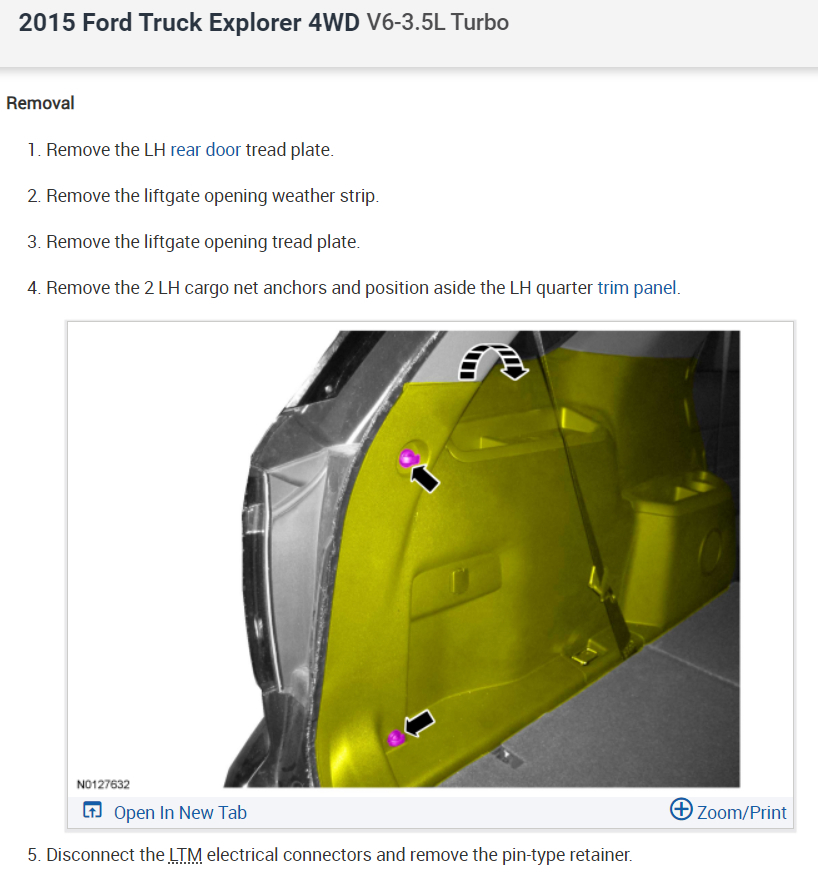 2015 Ford Truck Explorer 4WD V6-3.5L Turbo

Removal

1. Remove the LH rear door tread plate.

2. Remove the liftgate opening weather strip.

3. Remove the liftgate opening tread plate.

4. Remove the 2 LH cargo net anchors and position aside the LH quarter trim panel.

N0127632

Open In New Tab

Zoom/Print

5. Disconnect the LTM electrical connectors and remove the pin-type retainer.