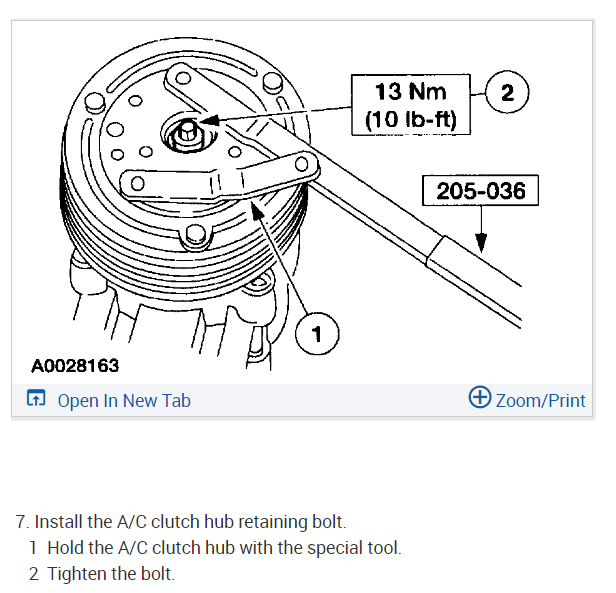 13 Nm
(10 lb-ft)

2

205-036

1

A0028163

Open In New Tab

Zoom/Print

7. Install the A/C clutch hub retaining bolt.
1 Hold the A/C clutch hub with the special tool.
2 Tighten the bolt.