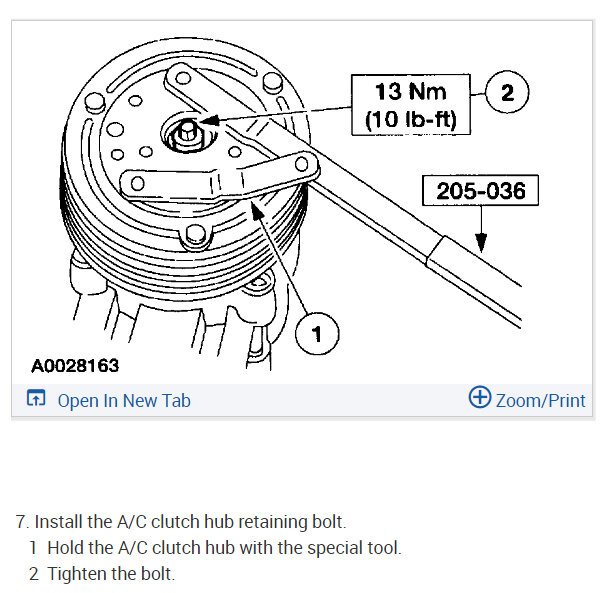 13 Nm
(10 lb-ft)

2

205-036

1

A0028163

Open In New Tab

Zoom/Print

7. Install the A/C clutch hub retaining bolt.

1 Hold the A/C clutch hub with the special tool.

2 Tighten the bolt.