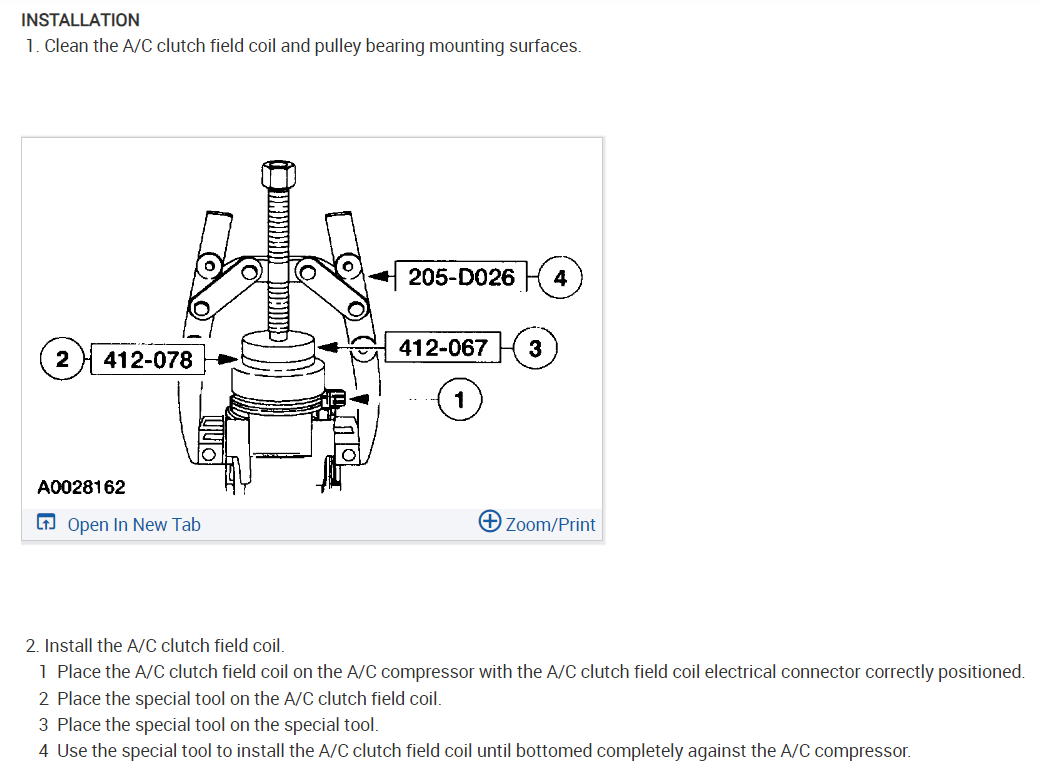 INSTALLATION
1. Clean the A/C clutch field coil and pulley bearing mounting surfaces.

205-D026 4
2 412-078
412-067 3
1
A0028162

Open In New Tab
Zoom/Print

2. Install the A/C clutch field coil.
1 Place the A/C clutch field coil on the A/C compressor with the A/C clutch field coil electrical connector correctly positioned.
2 Place the special tool on the A/C clutch field coil.
3 Place the special tool on the special tool.
4 Use the special tool to install the A/C clutch field coil until bottomed completely against the A/C compressor.