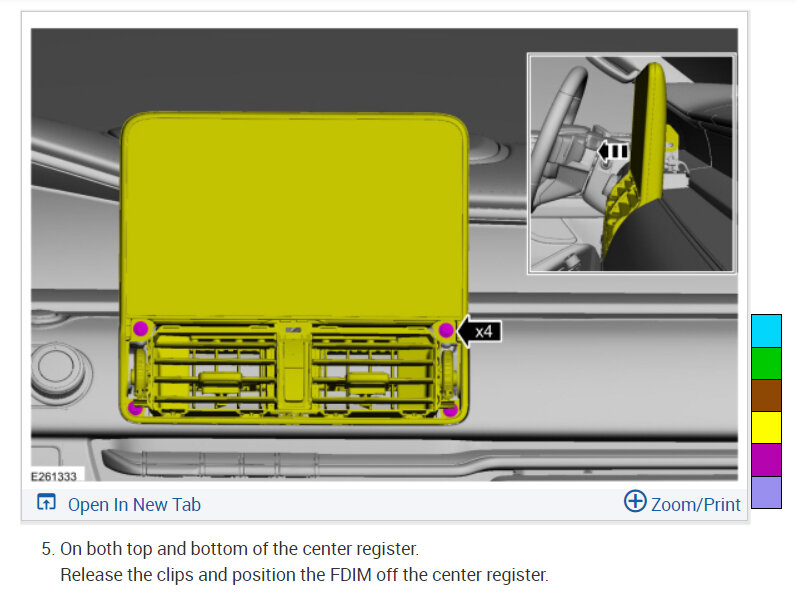 x4

E261333

Open In New Tab

Zoom/Print

5. On both top and bottom of the center register.
Release the clips and position the FDIM off the center register.