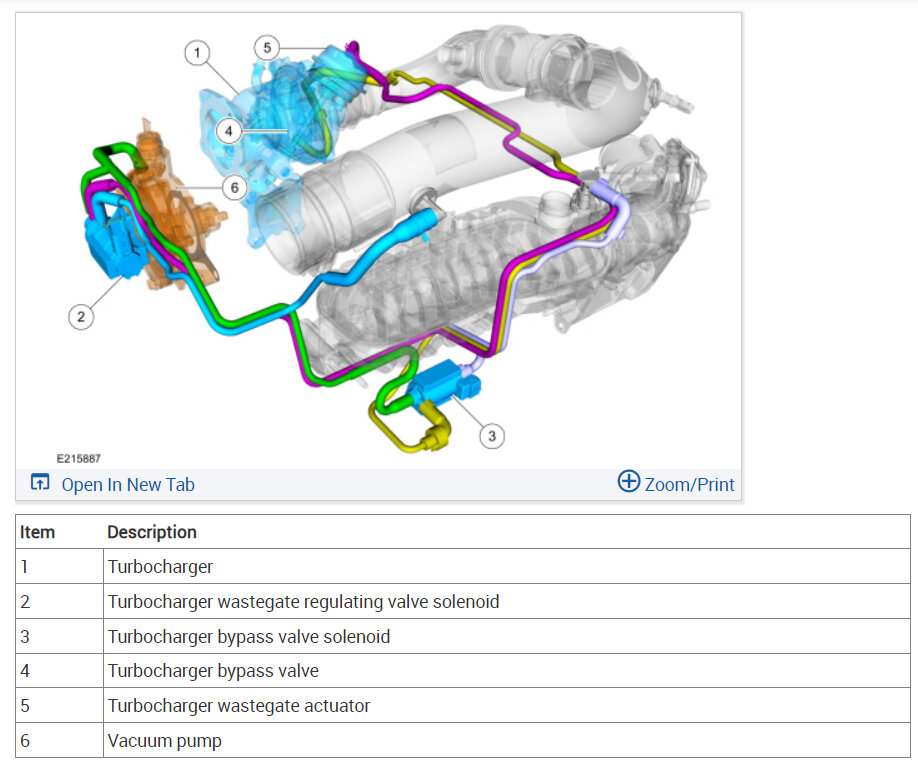 1
5
4
6
2
3
E215887

Open In New Tab
Zoom/Print

| Item | Description |
|---|---|
| 1 | Turbocharger |
| 2 | Turbocharger wastegate regulating valve solenoid |
| 3 | Turbocharger bypass valve solenoid |
| 4 | Turbocharger bypass valve |
| 5 | Turbocharger wastegate actuator |
| 6 | Vacuum pump |