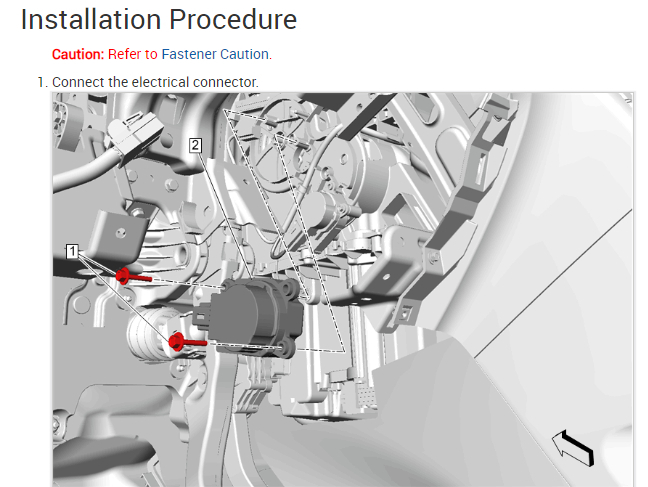 Installation Procedure

Caution: Refer to Fastener Caution.

1. Connect the electrical connector.

2

1