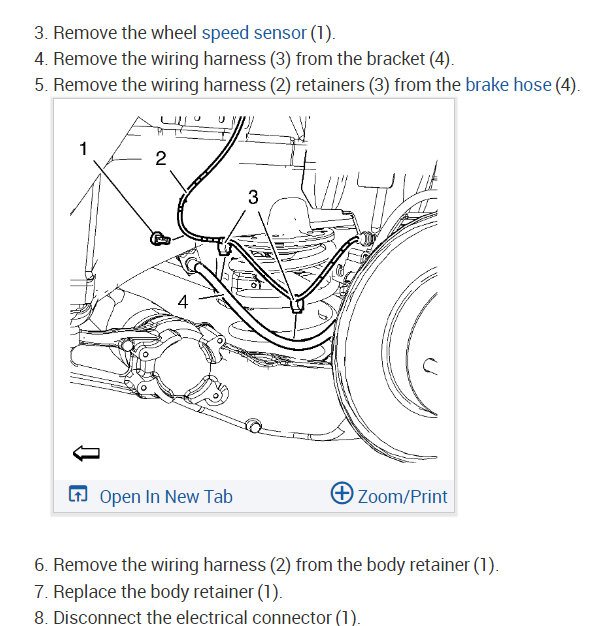 3. Remove the wheel speed sensor (1).
4. Remove the wiring harness (3) from the bracket (4).
5. Remove the wiring harness (2) retainers (3) from the brake hose (4).

1
2
3
4

Open In New Tab
Zoom/Print

6. Remove the wiring harness (2) from the body retainer (1).
7. Replace the body retainer (1).
8. Disconnect the electrical connector (1).